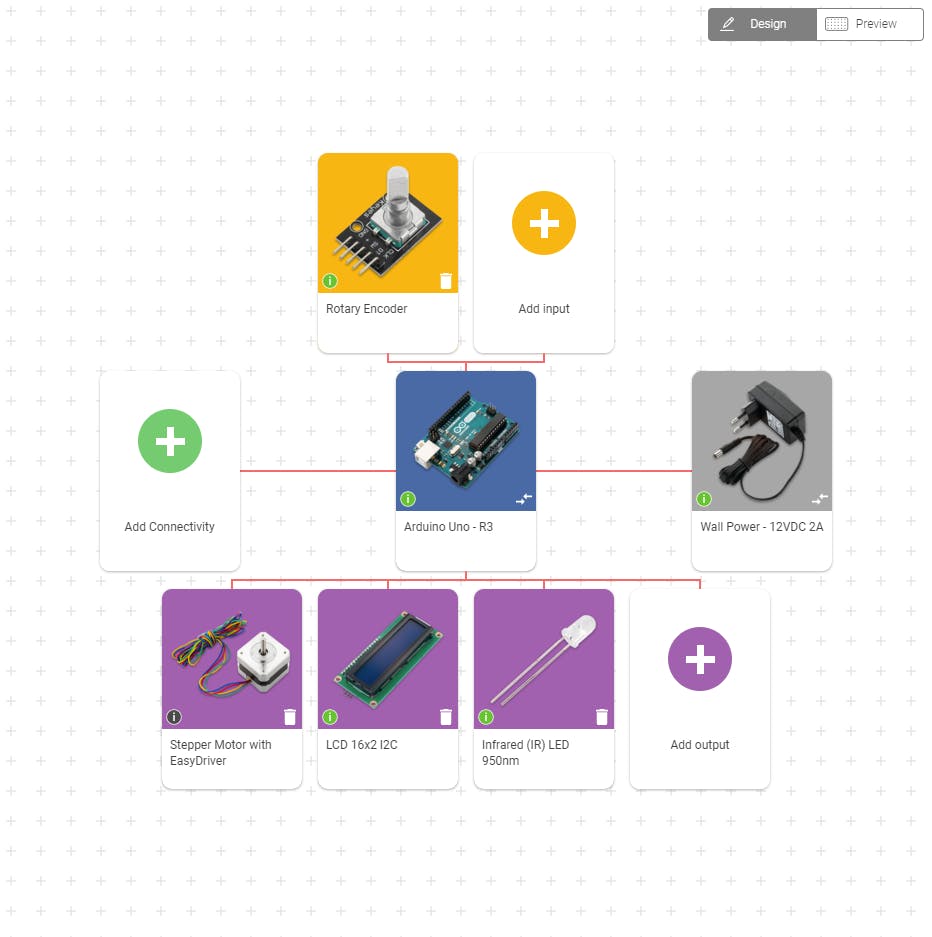 Design Preview

Rotary Encoder

Add input

Add Connectivity

Arduino Uno - R3

Wall Power - 12VDC 2A

Stepper Motor with EasyDriver

LCD 16x2 I2C

Infrared (IR) LED 950nm

Add output